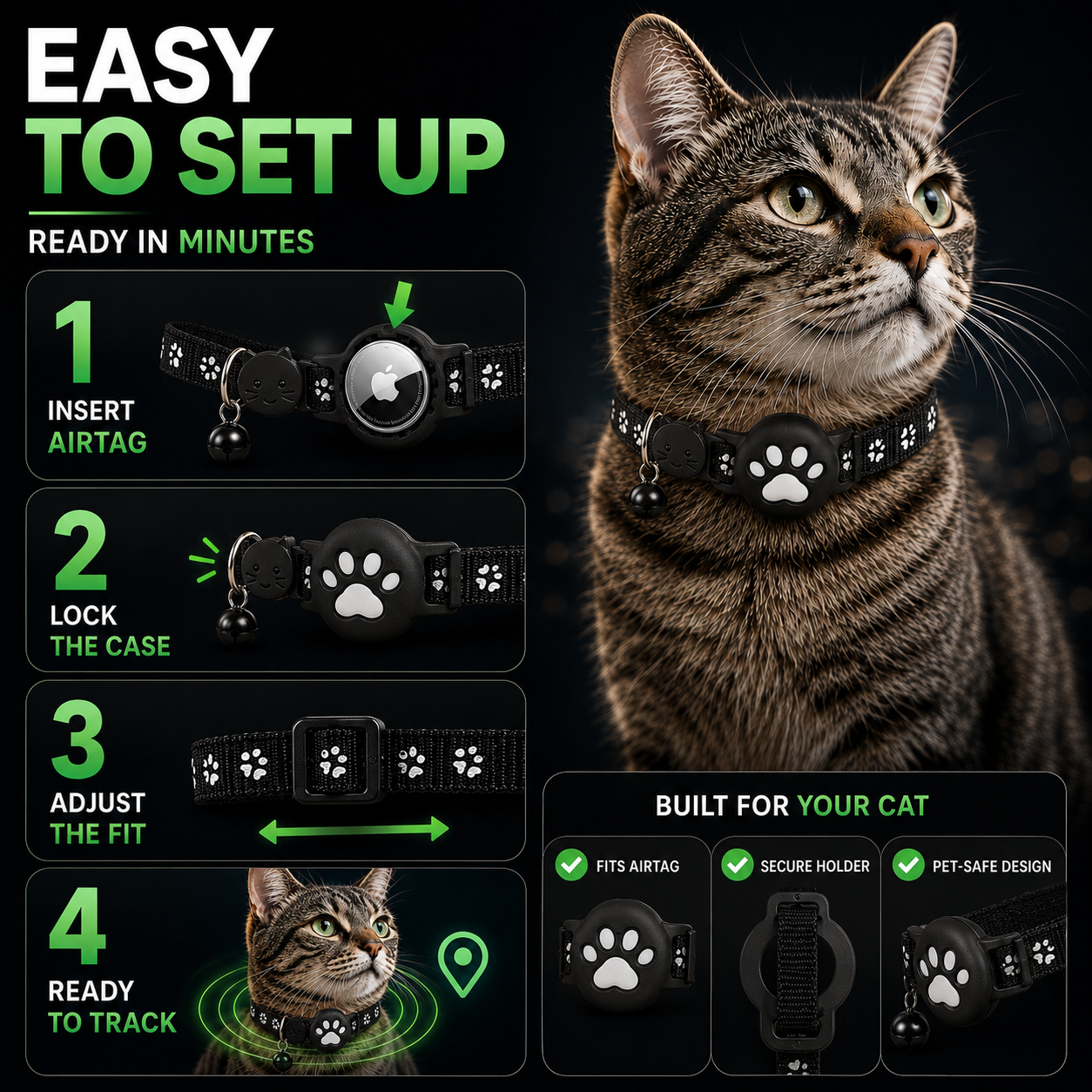 EASY
TO SET UP

READY IN MINUTES

1
INSERT
AIRTAG

2
LOCK
THE CASE

3
ADJUST
THE FIT

4
READY
TO TRACK

BUILT FOR YOUR CAT

FITS AIRTAG

SECURE HOLDER

PET-SAFE DESIGN