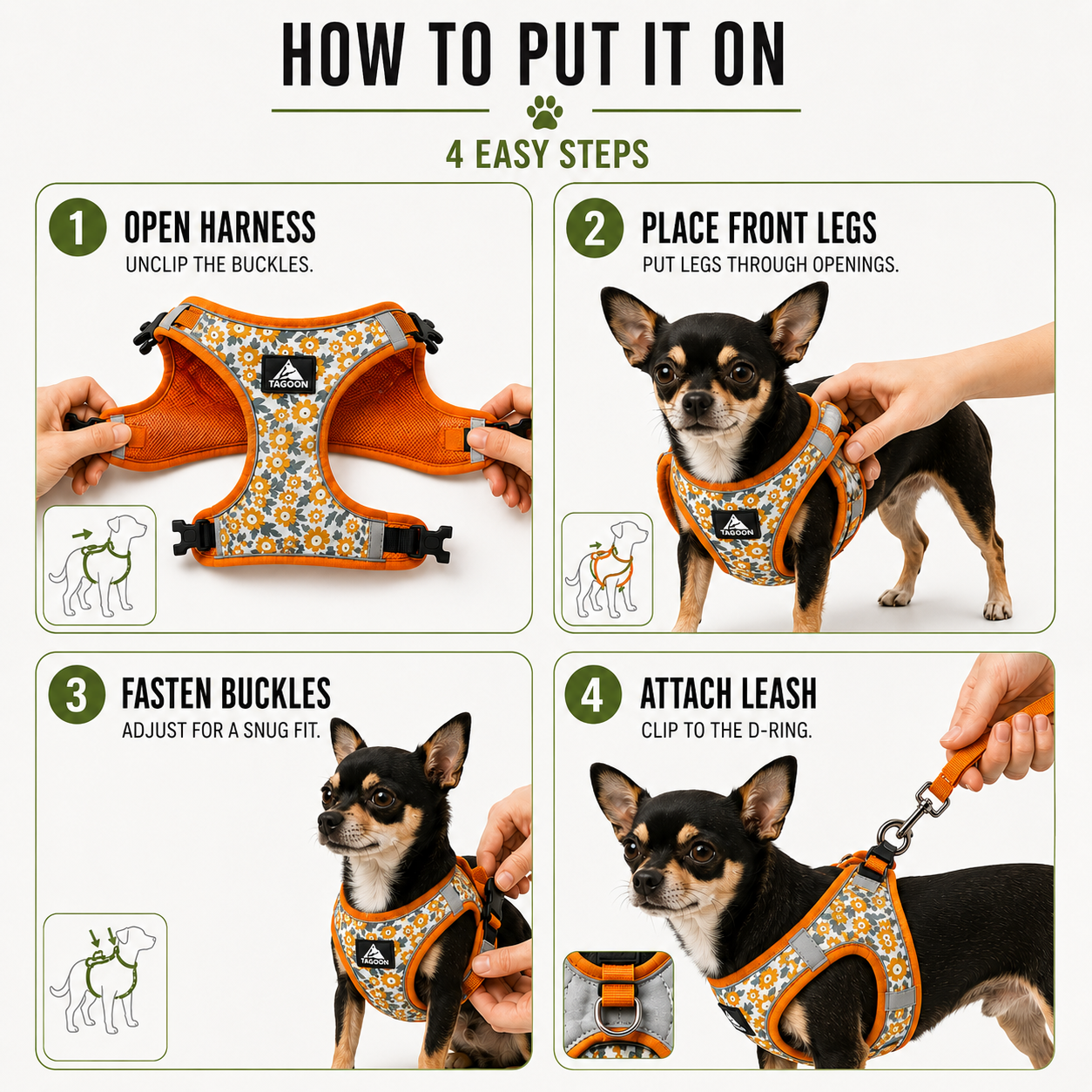 HOW TO PUT IT ON

4 EASY STEPS

1 OPEN HARNESS
UNCLIP THE BUCKLES.

TAGOON

2 PLACE FRONT LEGS
PUT LEGS THROUGH OPENINGS.

TAGOON

3 FASTEN BUCKLES
ADJUST FOR A SNUG FIT.

TAGOON

4 ATTACH LEASH
CLIP TO THE D-RING.