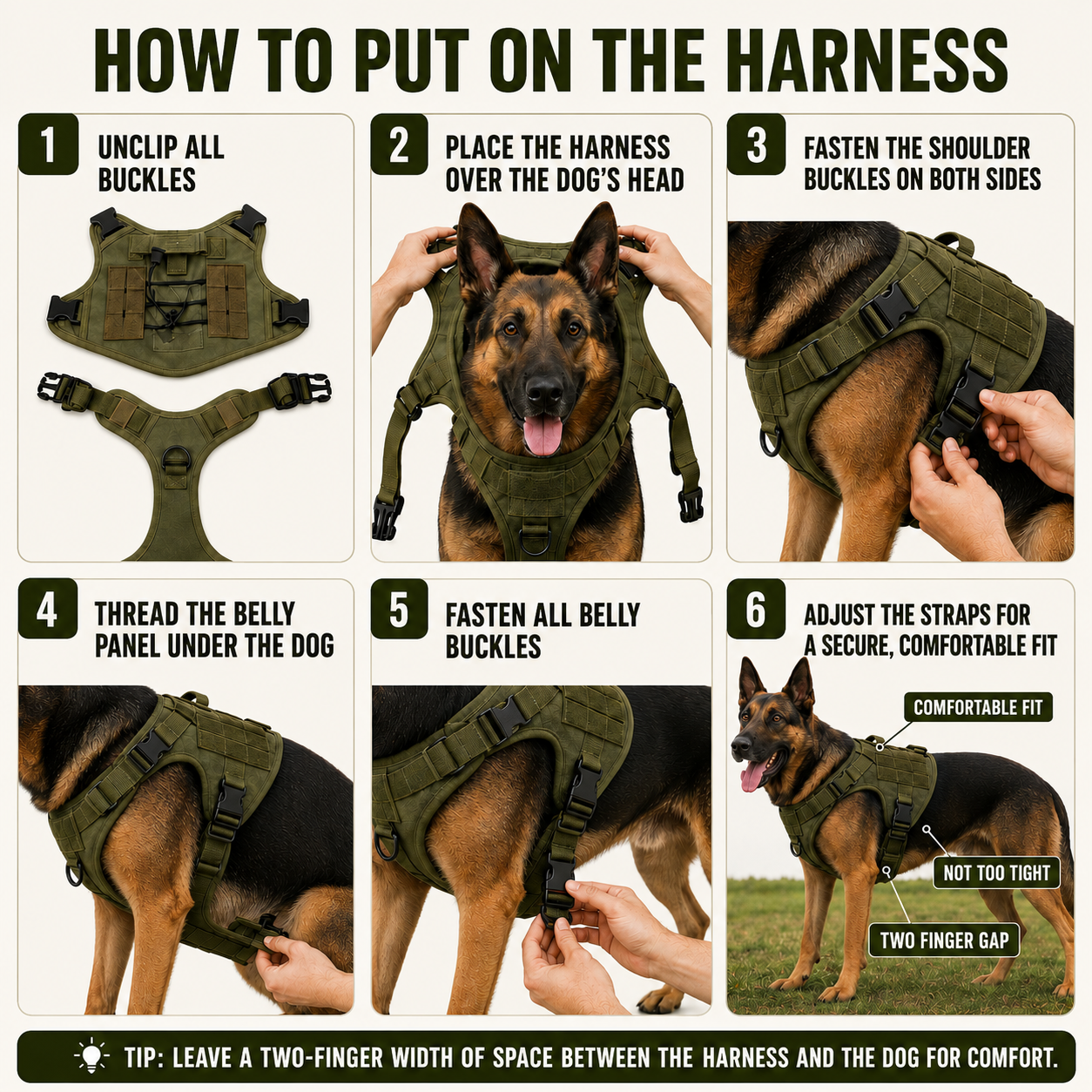 HOW TO PUT ON THE HARNESS

1 UNCLIP ALL BUCKLES

2 PLACE THE HARNESS OVER THE DOG'S HEAD

3 FASTEN THE SHOULDER BUCKLES ON BOTH SIDES

4 THREAD THE BELLY PANEL UNDER THE DOG

5 FASTEN ALL BELLY BUCKLES

6 ADJUST THE STRAPS FOR A SECURE, COMFORTABLE FIT

COMFORTABLE FIT

NOT TOO TIGHT

TWO FINGER GAP

TIP: LEAVE A TWO-FINGER WIDTH OF SPACE BETWEEN THE HARNESS AND THE DOG FOR COMFORT.