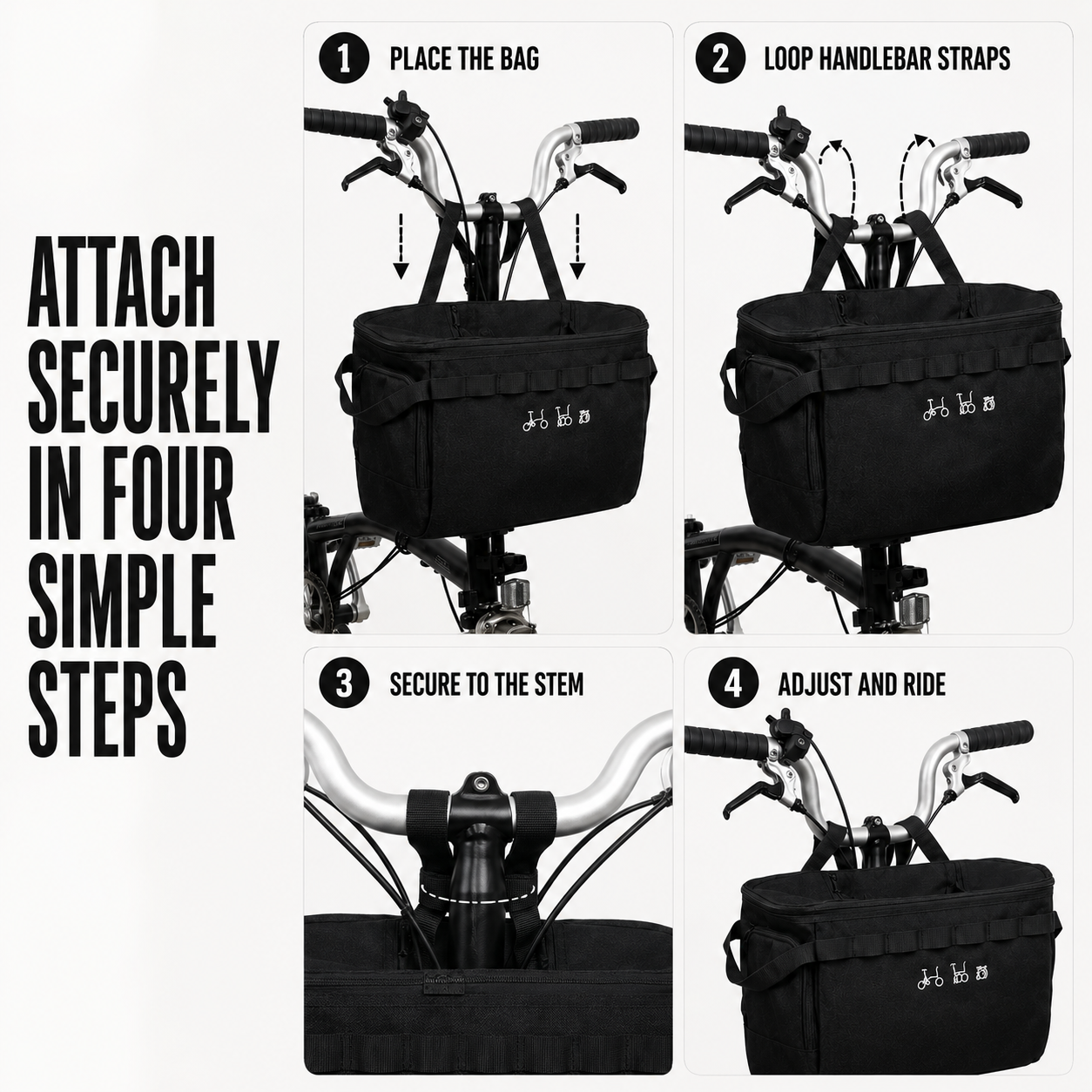 ATTACH SECURELY IN FOUR SIMPLE STEPS

1 PLACE THE BAG

2 LOOP HANDLEBAR STRAPS

3 SECURE TO THE STEM

4 ADJUST AND RIDE