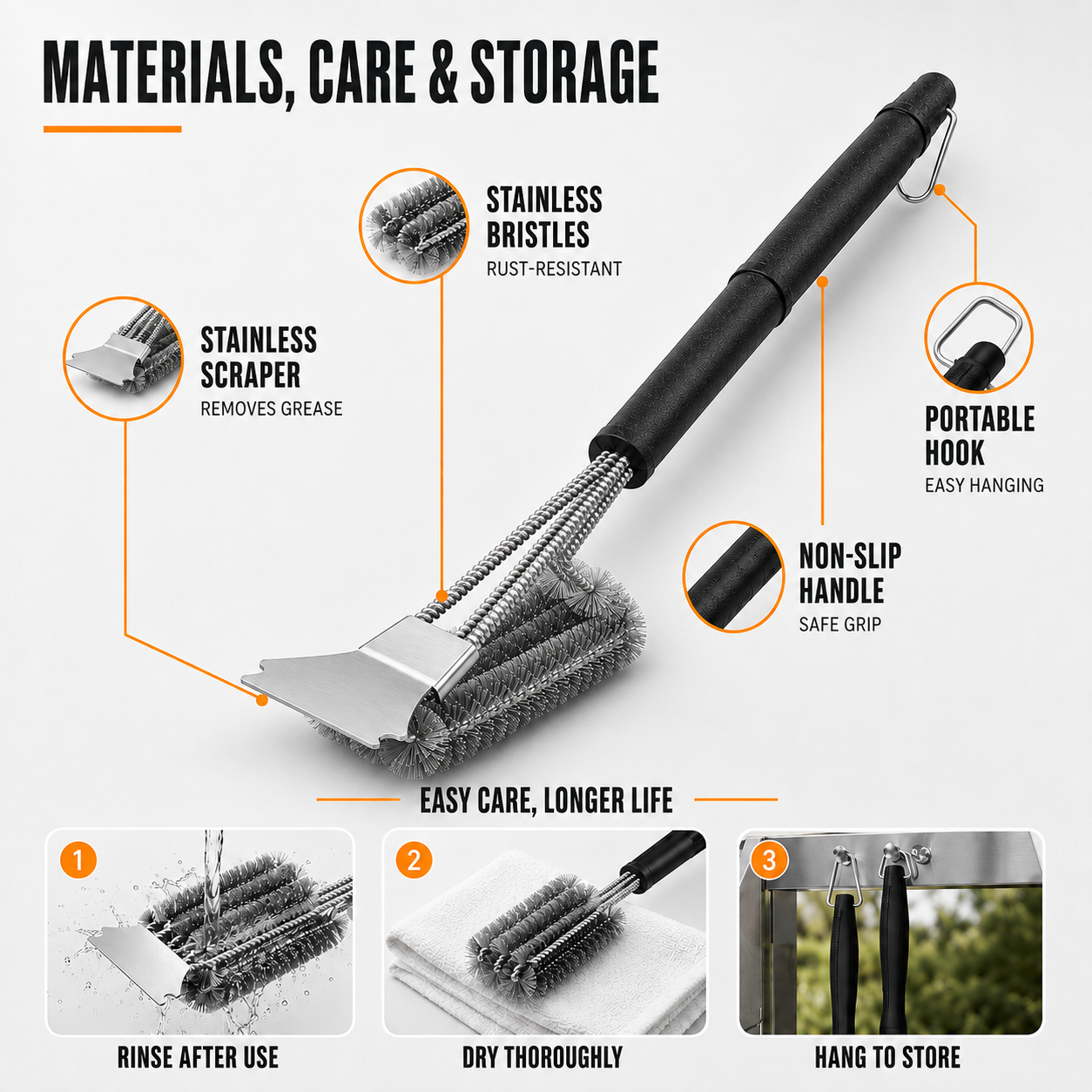 MATERIALS, CARE & STORAGE

STAINLESS BRISTLES
RUST-RESISTANT

STAINLESS SCRAPER
REMOVES GREASE

PORTABLE HOOK
EASY HANGING

NON-SLIP HANDLE
SAFE GRIP

EASY CARE, LONGER LIFE

1
RINSE AFTER USE

2
DRY THOROUGHLY

3
HANG TO STORE