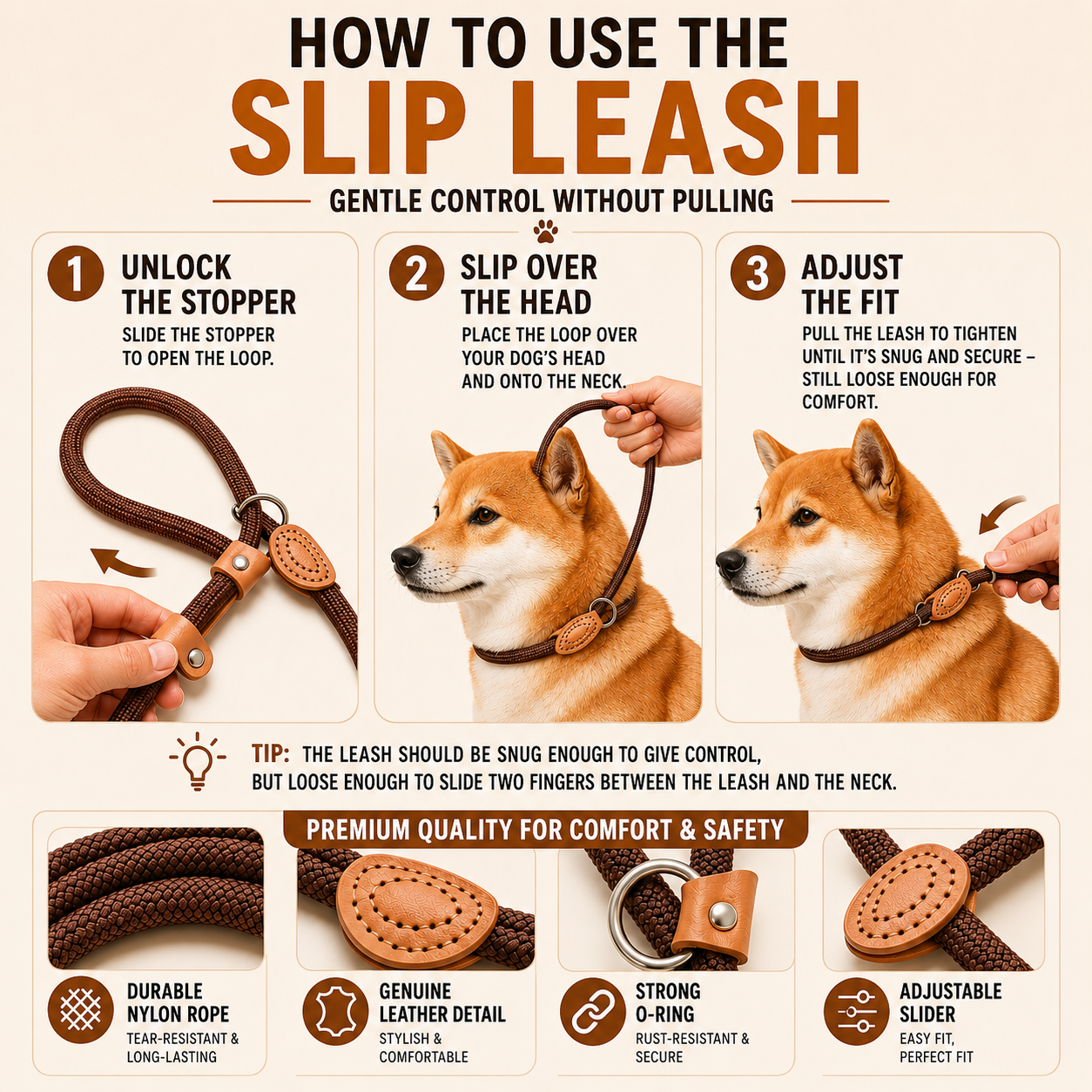 HOW TO USE THE
SLIP LEASH
GENTLE CONTROL WITHOUT PULLING

1 UNLOCK THE STOPPER
SLIDE THE STOPPER TO OPEN THE LOOP.

2 SLIP OVER THE HEAD
PLACE THE LOOP OVER YOUR DOG'S HEAD AND ONTO THE NECK.

3 ADJUST THE FIT
PULL THE LEASH TO TIGHTEN UNTIL IT'S SNUG AND SECURE – STILL LOOSE ENOUGH FOR COMFORT.

TIP: THE LEASH SHOULD BE SNUG ENOUGH TO GIVE CONTROL, BUT LOOSE ENOUGH TO SLIDE TWO FINGERS BETWEEN THE LEASH AND THE NECK.

PREMIUM QUALITY FOR COMFORT & SAFETY

DURABLE NYLON ROPE
TEAR-RESISTANT & LONG-LASTING

GENUINE LEATHER DETAIL
STYLISH & COMFORTABLE

STRONG O-RING
RUST-RESISTANT & SECURE

ADJUSTABLE SLIDER
EASY FIT, PERFECT FIT