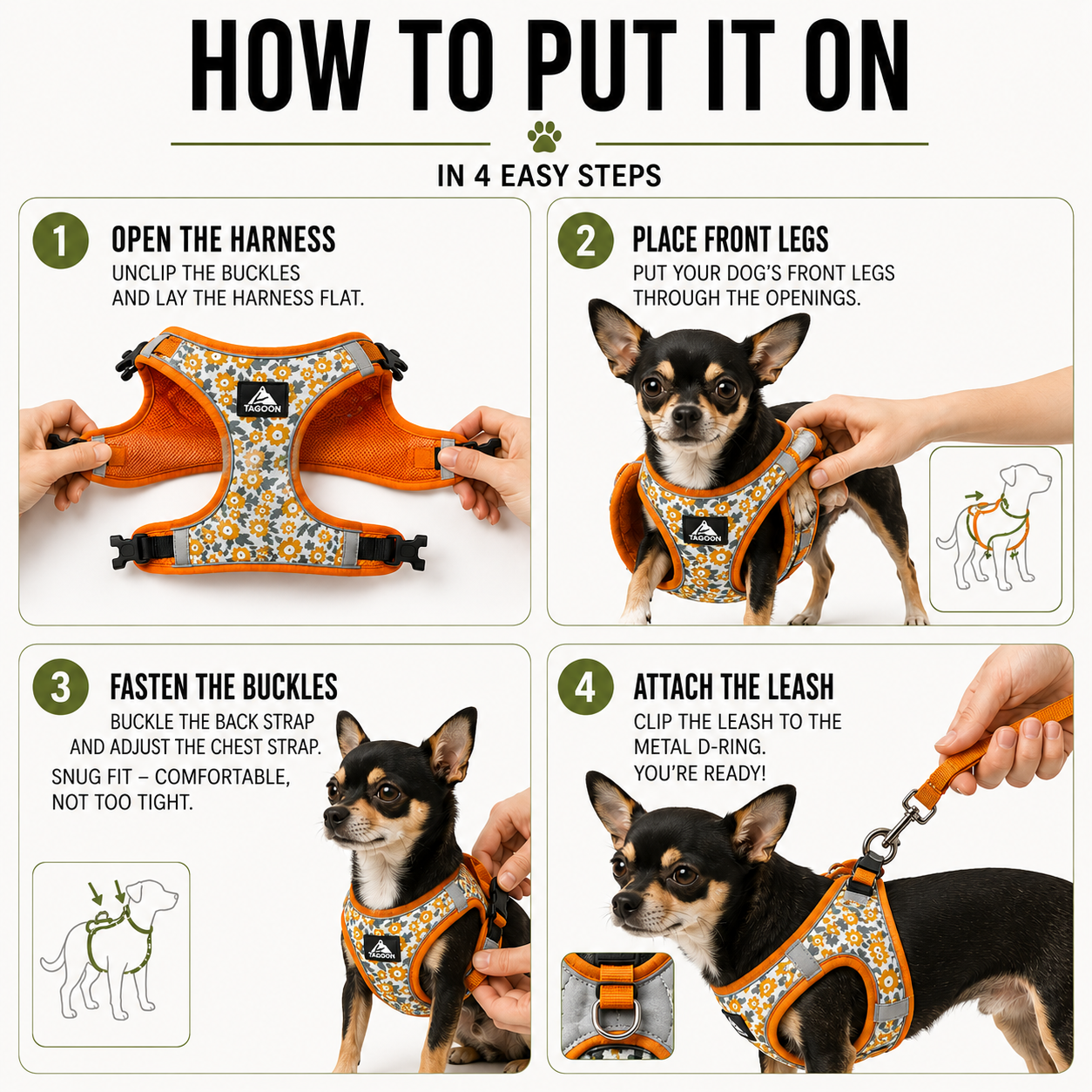 HOW TO PUT IT ON

IN 4 EASY STEPS

1 OPEN THE HARNESS
UNCLIP THE BUCKLES AND LAY THE HARNESS FLAT.

TAGOON

2 PLACE FRONT LEGS
PUT YOUR DOG'S FRONT LEGS THROUGH THE OPENINGS.

TAGOON

3 FASTEN THE BUCKLES
BUCKLE THE BACK STRAP AND ADJUST THE CHEST STRAP.
SNUG FIT – COMFORTABLE, NOT TOO TIGHT.

TAGOON

4 ATTACH THE LEASH
CLIP THE LEASH TO THE METAL D-RING.
YOU'RE READY!